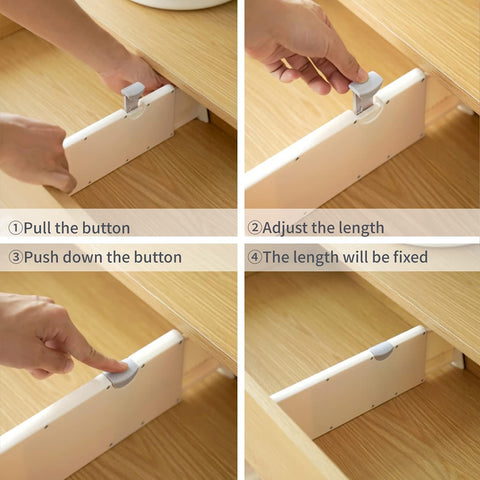 ①Pull the button

②Adjust the length

③Push down the button

④The length will be fixed