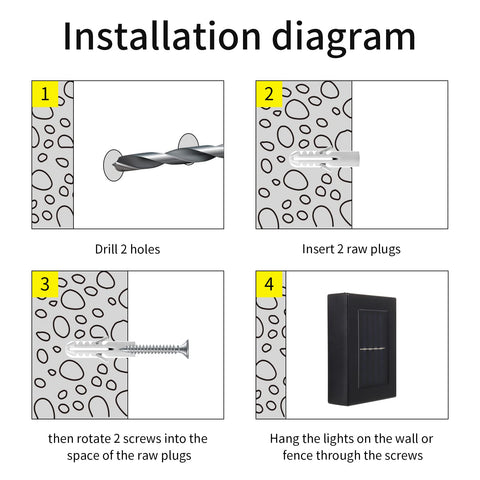 Installation diagram

1

Drill 2 holes

2

Insert 2 raw plugs

3

then rotate 2 screws into the space of the raw plugs

4

Hang the lights on the wall or fence through the screws